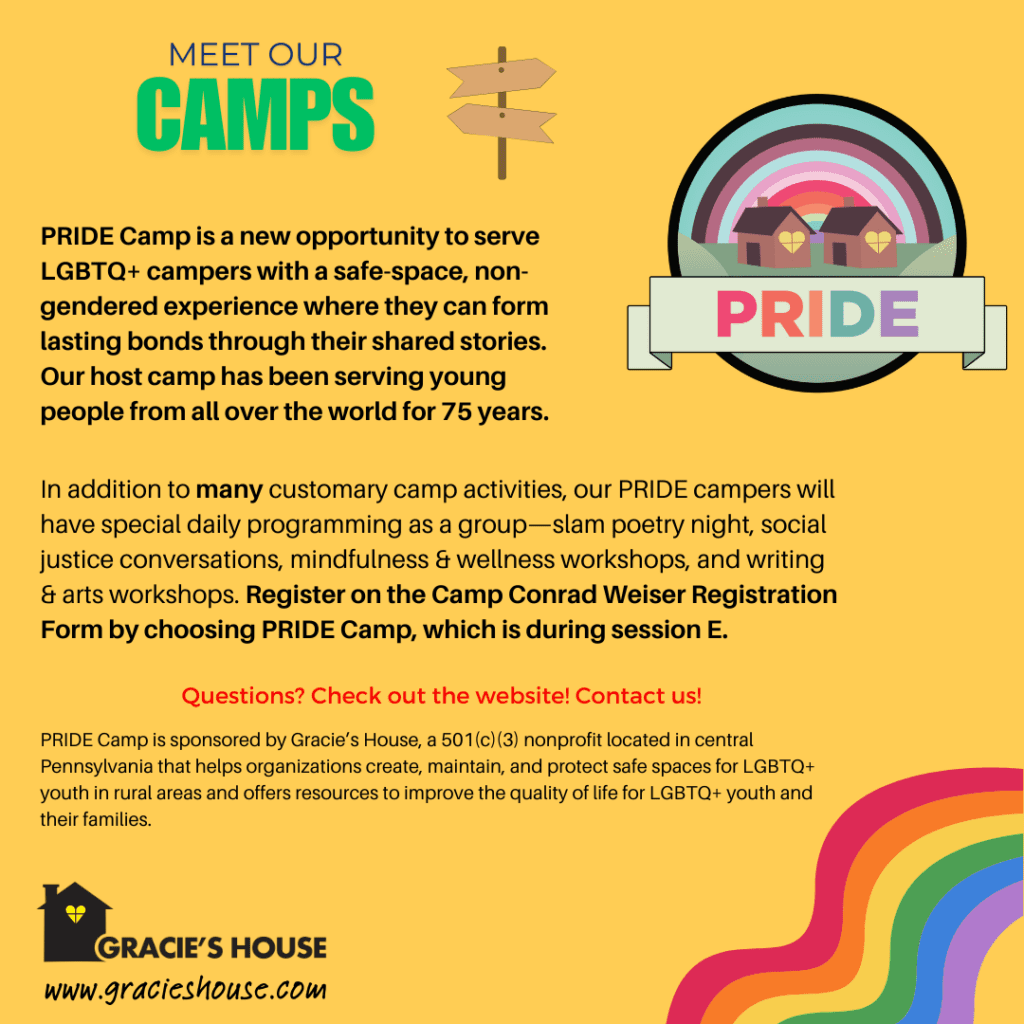 MEET OUR
CAMPS

PRIDE

PRIDE Camp is a new opportunity to serve LGBTQ+ campers with a safe-space, non-gendered experience where they can form lasting bonds through their shared stories. Our host camp has been serving young people from all over the world for 75 years.

In addition to many customary camp activities, our PRIDE campers will have special daily programming as a group—slam poetry night, social justice conversations, mindfulness & wellness workshops, and writing & arts workshops. Register on the Camp Conrad Weiser Registration Form by choosing PRIDE Camp, which is during session E.

Questions? Check out the website! Contact us!

PRIDE Camp is sponsored by Gracie's House, a 501(c)(3) nonprofit located in central Pennsylvania that helps organizations create, maintain, and protect safe spaces for LGBTQ+ youth in rural areas and offers resources to improve the quality of life for LGBTQ+ youth and their families.

GRACIE'S HOUSE
www.gracieshouse.com